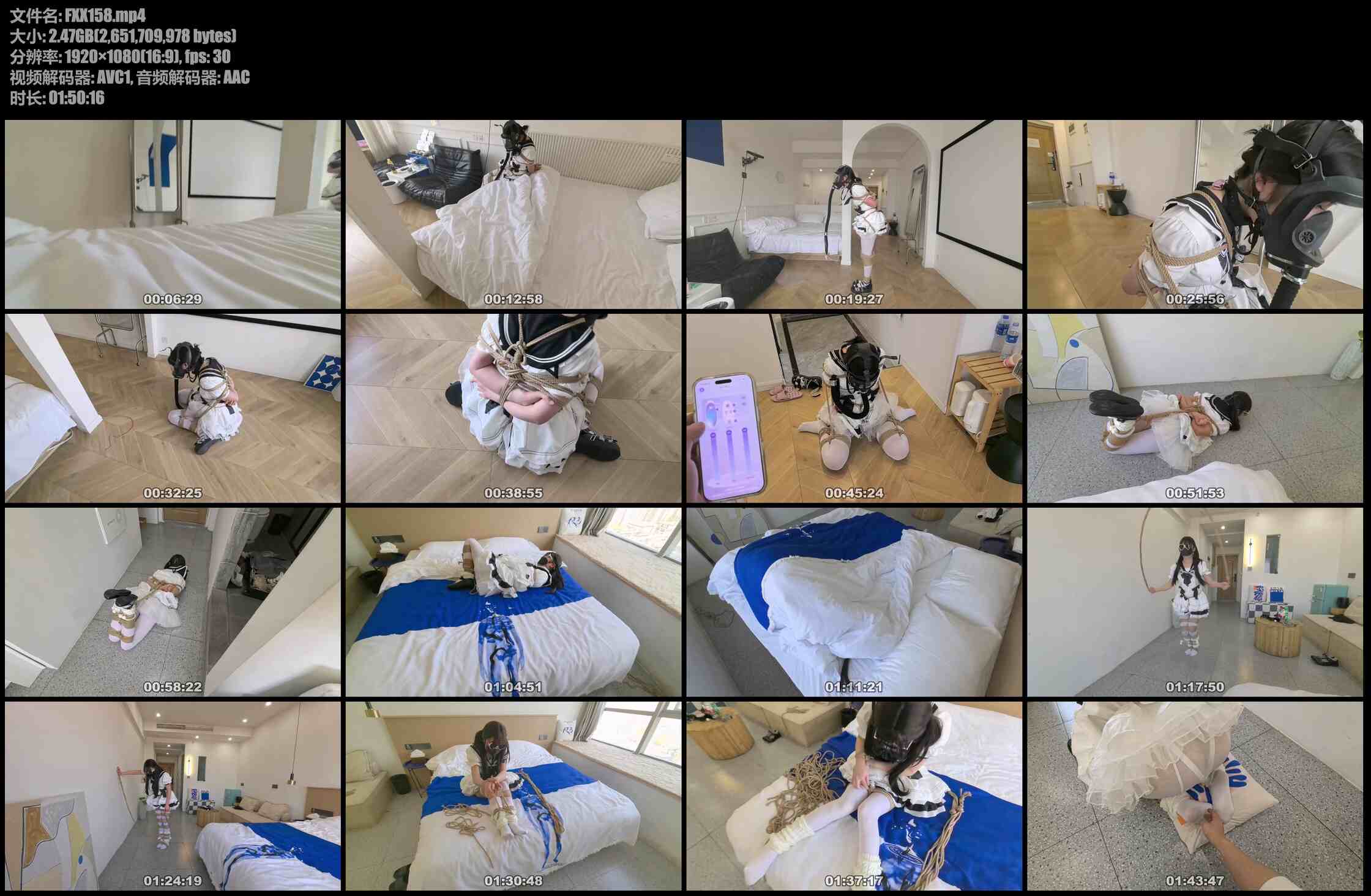 文件名: FXX158.mp4
大小: 2.47GB(2,651,709,978 bytes)
分辨率: 1920×1080(16:9), fps: 30
视频解码器: AVC1, 音频解码器: AAC
时长: 01:50:16

00:06:29
00:12:58
00:19:27
00:25:56
00:32:25
00:38:55
00:45:24
00:51:53
00:58:22
01:04:51
01:11:21
01:17:50
01:24:19
01:30:48
01:37:17
01:43:47